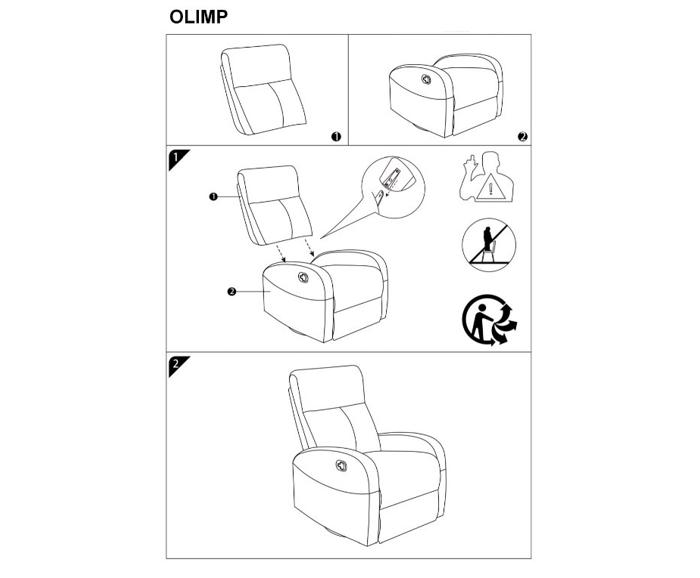 OLIMP

1

2

1

1

2

2