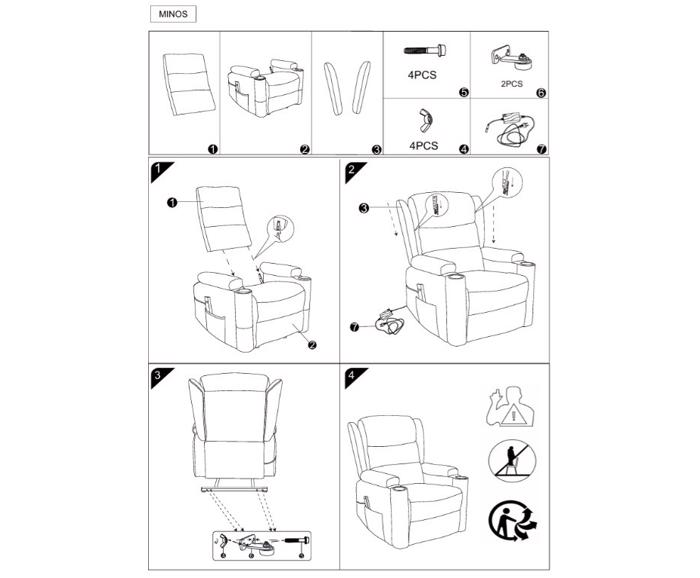 MINOS

1 2 3

4PCS 5

2PCS 6

4PCS 4

7

1

1

2

2

3

7

3

4