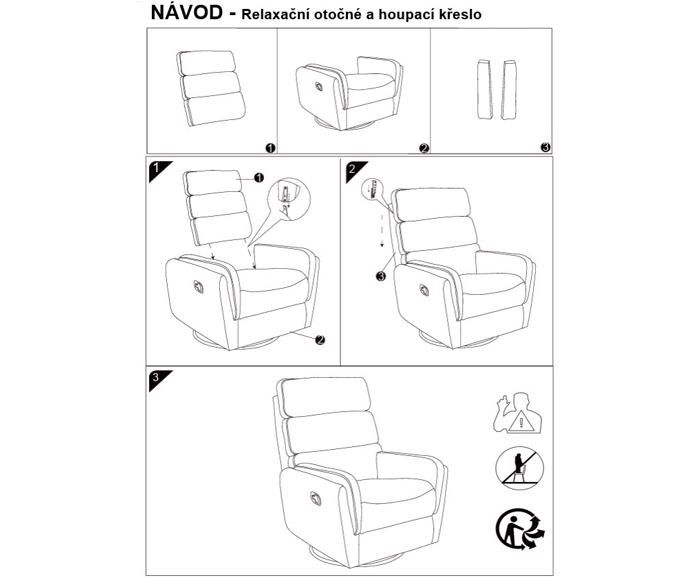 NÁVOD - Relaxační otočné a houpací křeslo

1

2

3

1

1

2

2

3

3