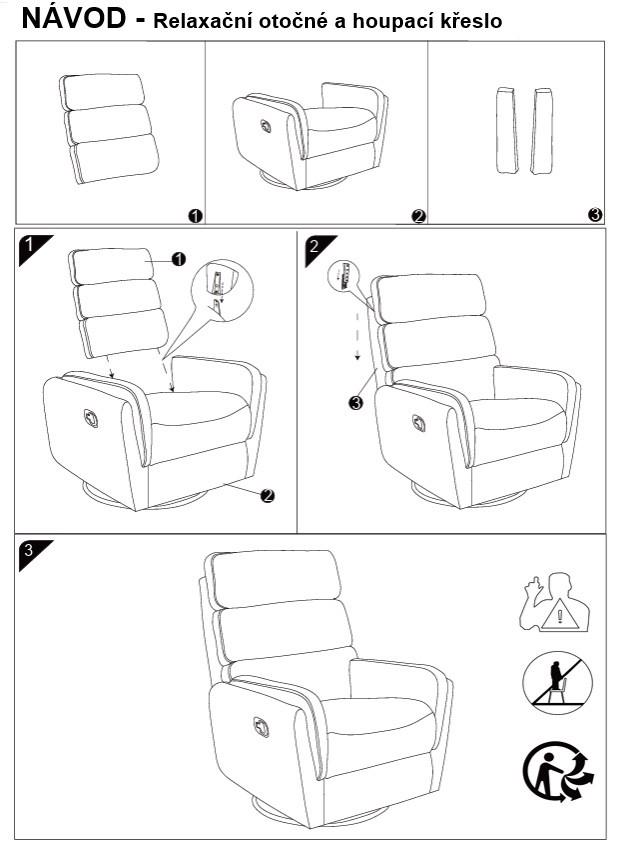 NÁVOD - Relaxační otočné a houpací křeslo

1

2

3

1

1

2

2

3

3