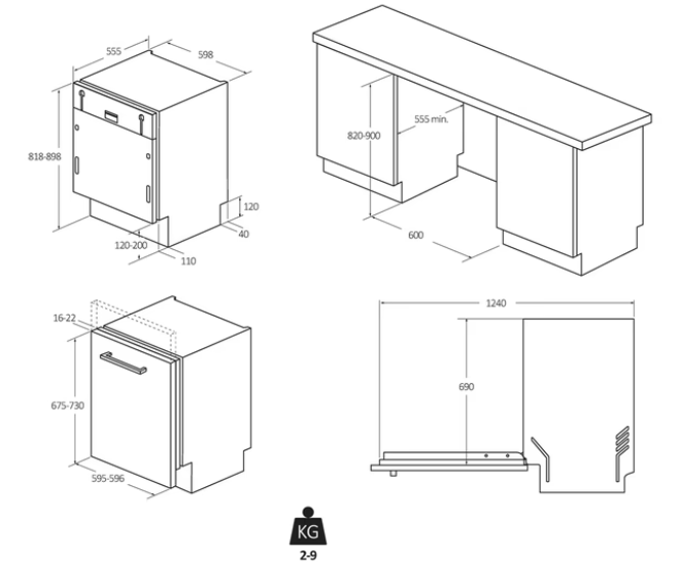 555
598
818-898
120
40
120-200
110

820-900
555 min.
600

16-22
675-730
595-596

1240
690

KG
2-9