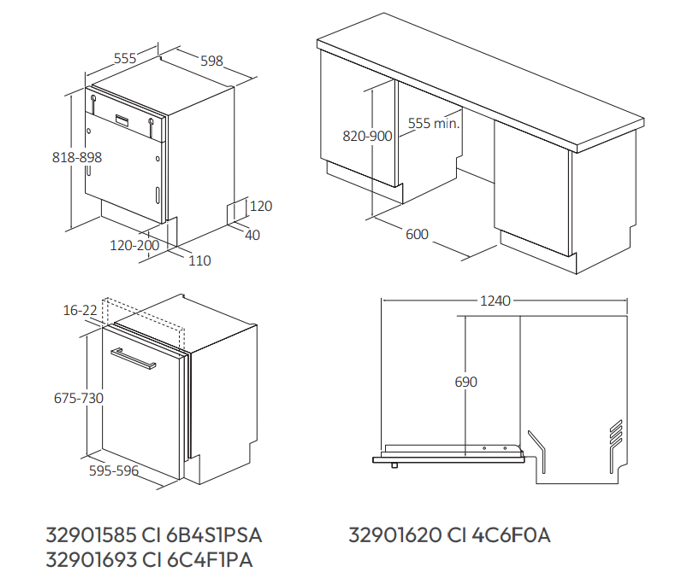 555
598
818-898
120
40
120-200
110
820-900
555 min.
600
16-22
675-730
595-596
1240
690

32901585 CI 6B4S1PSA
32901693 CI 6C4F1PA

32901620 CI 4C6F0A