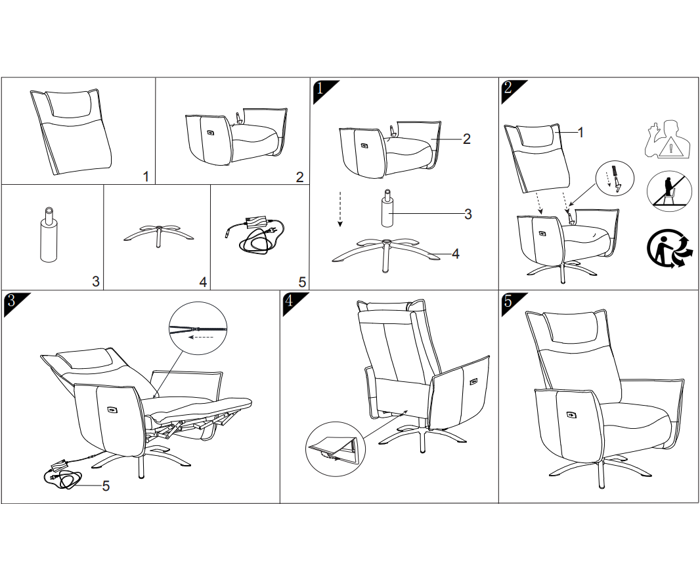 1

2

3

4

5

1
2
3
4

2
1

3
5

4

5