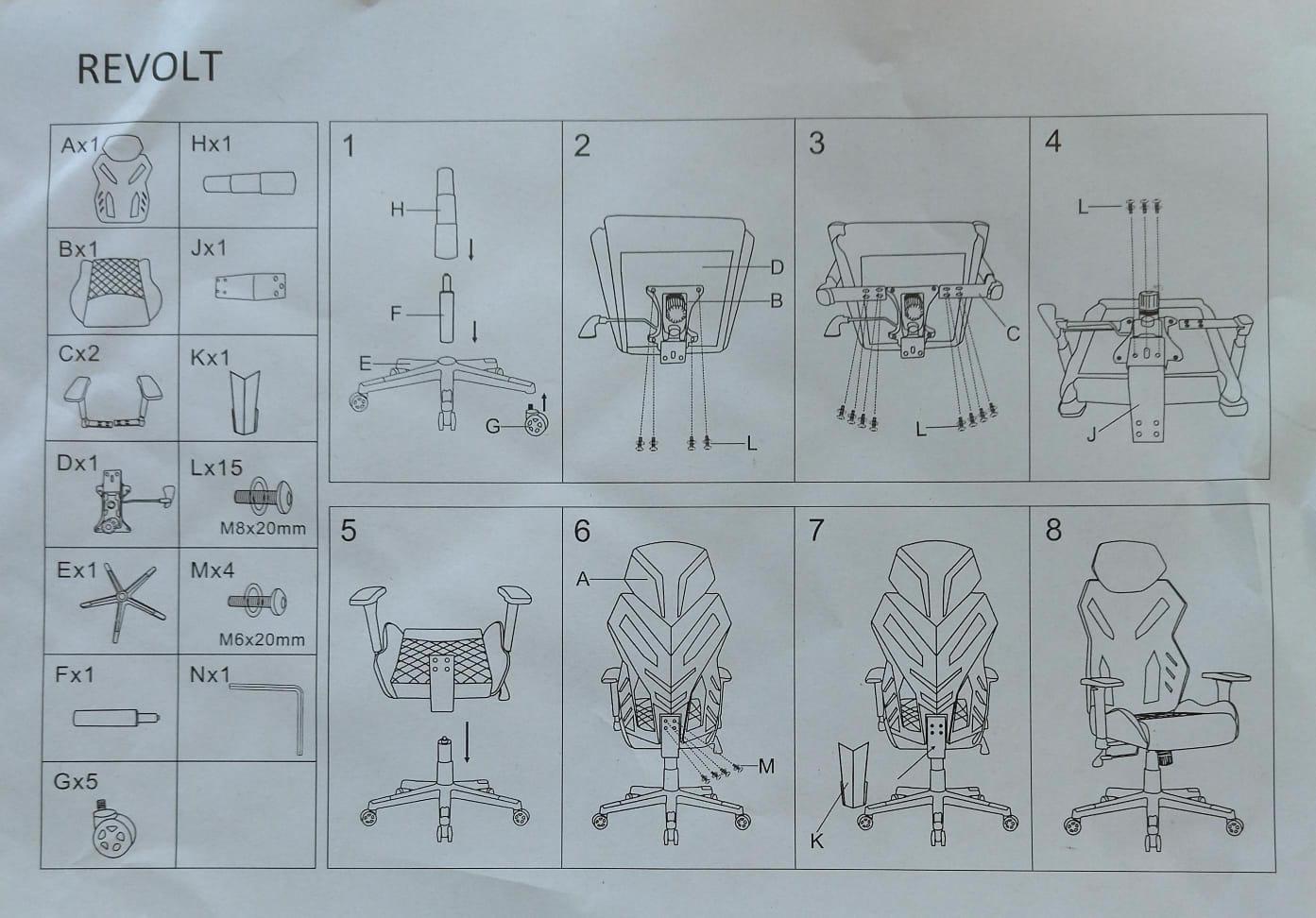 REVOLT

| | |
|---|---|
| Ax1 | Hx1 |
| Bx1 | Jx1 |
| Cx2 | Kx1 |
| Dx1 | Lx15 M8x20mm |
| Ex1 | Mx4 M6x20mm |
| Fx1 | Nx1 |
| Gx5 | |

1
H
F
E
G

2
D
B
L

3
C
L

4
L
J

5

6
A
M

7
K

8