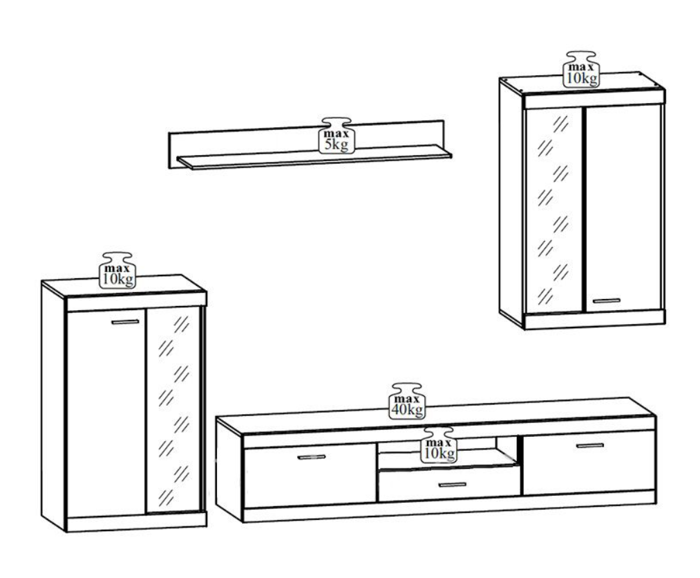 max
10kg

max
5kg

max
10kg

max
40kg

max
10kg