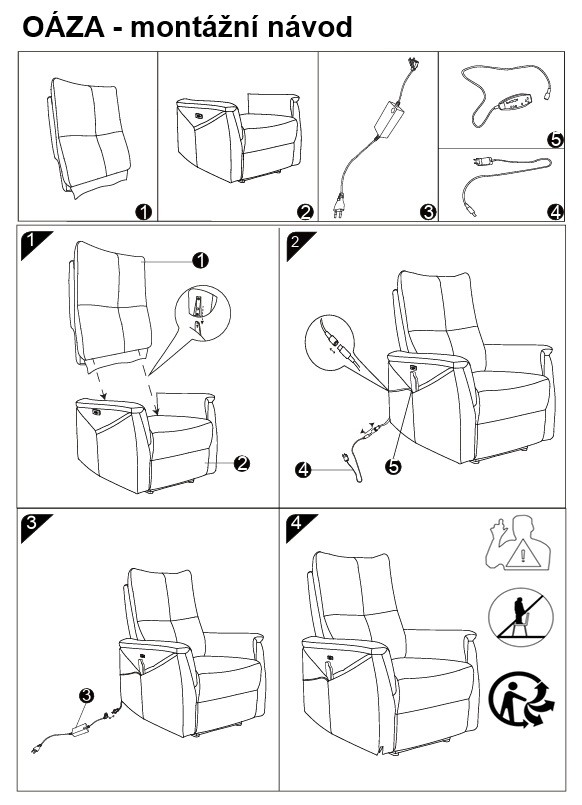 OÁZA - montážní návod

1

2

3

5

4

1

1

2

2

4

5

3

3

4