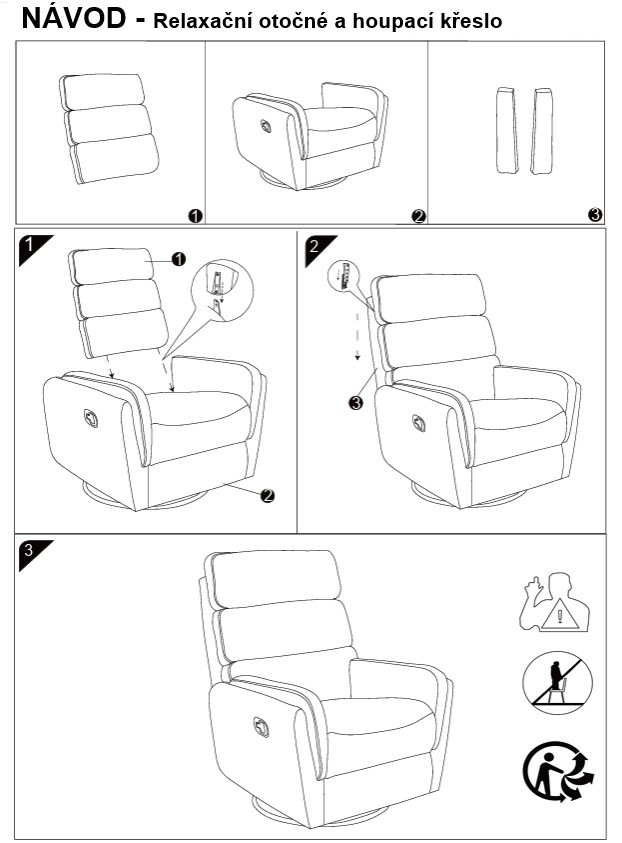 NÁVOD - Relaxační otočné a houpací křeslo

1

2

3

1

1

2

2

3

3