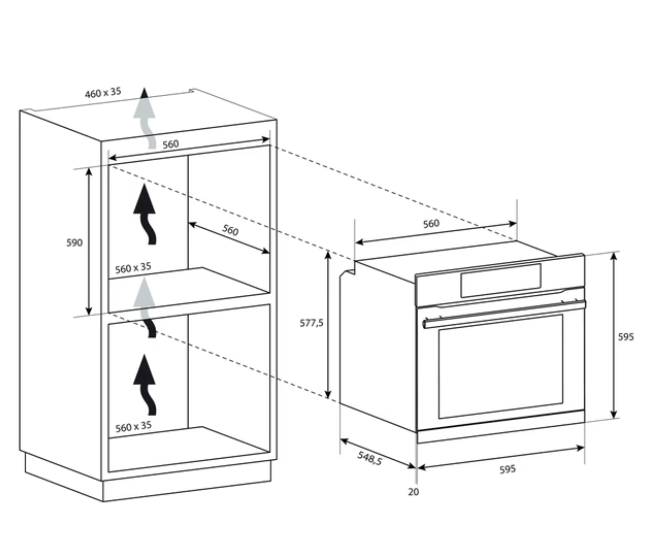 460 x 35
560
590
560
560 x 35
560 x 35
560
577,5
595
548,5
595
20