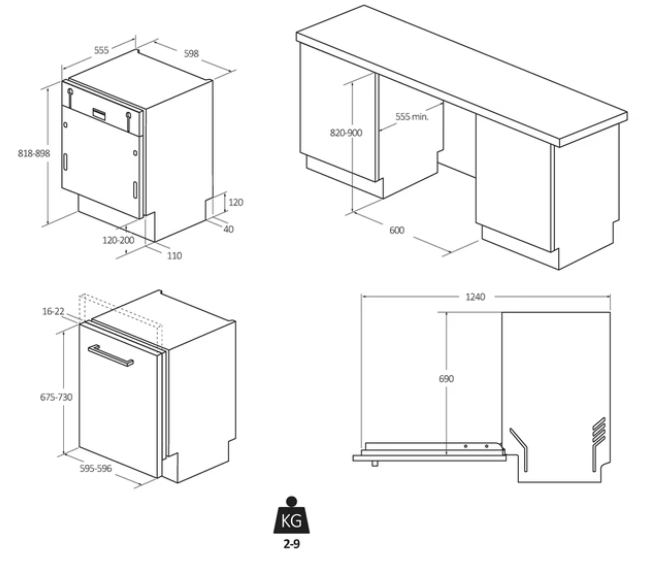 555
598
818-898
120
40
120-200
110
820-900
555 min.
600
16-22
675-730
595-596
1240
690
KG
2-9