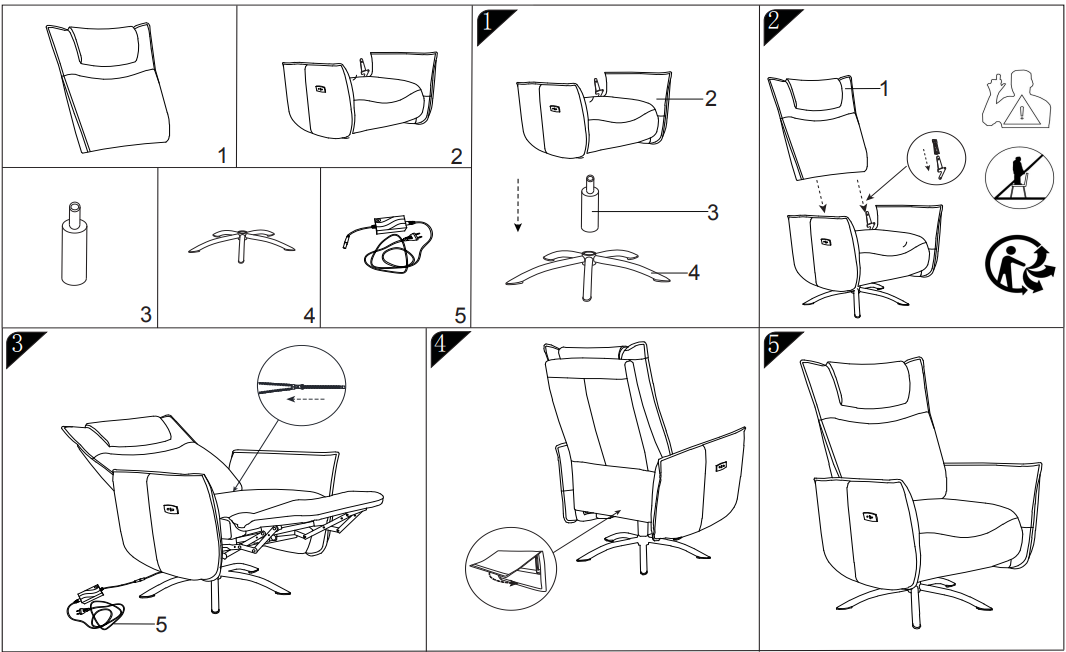 1

2

3

4

5

1

2

3

4

2

1

3

5

4

5