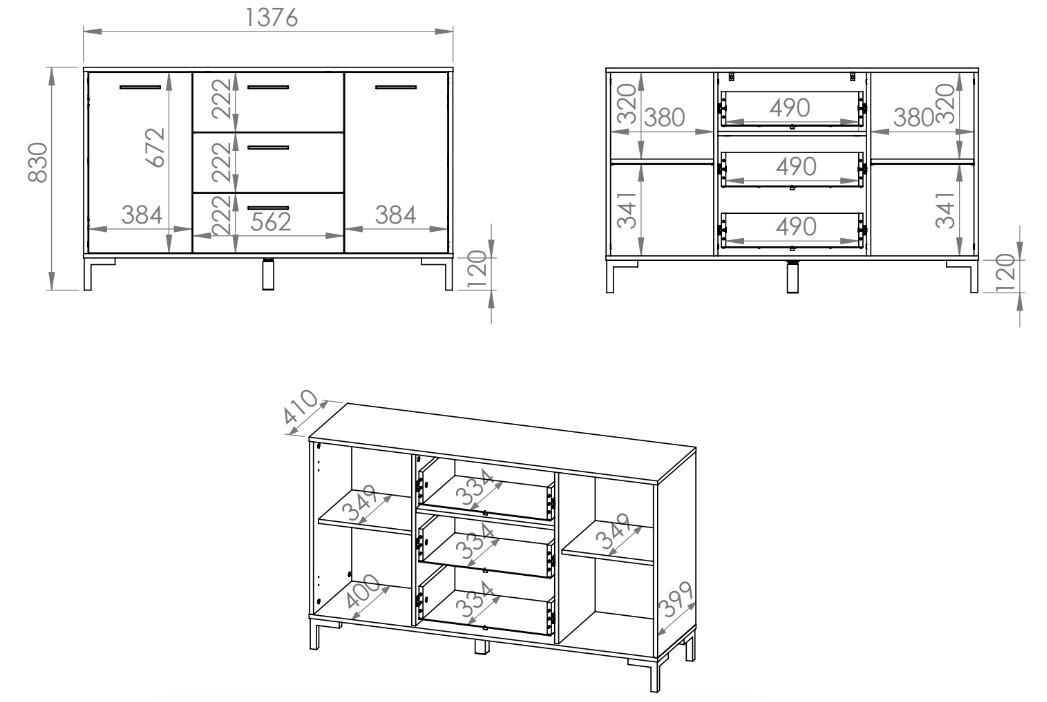 1376
830
672
222
222
222
384
562
384
120

320
380
490
380
320
490
341
490
341
120

410
349
334
334
349
400
334
399