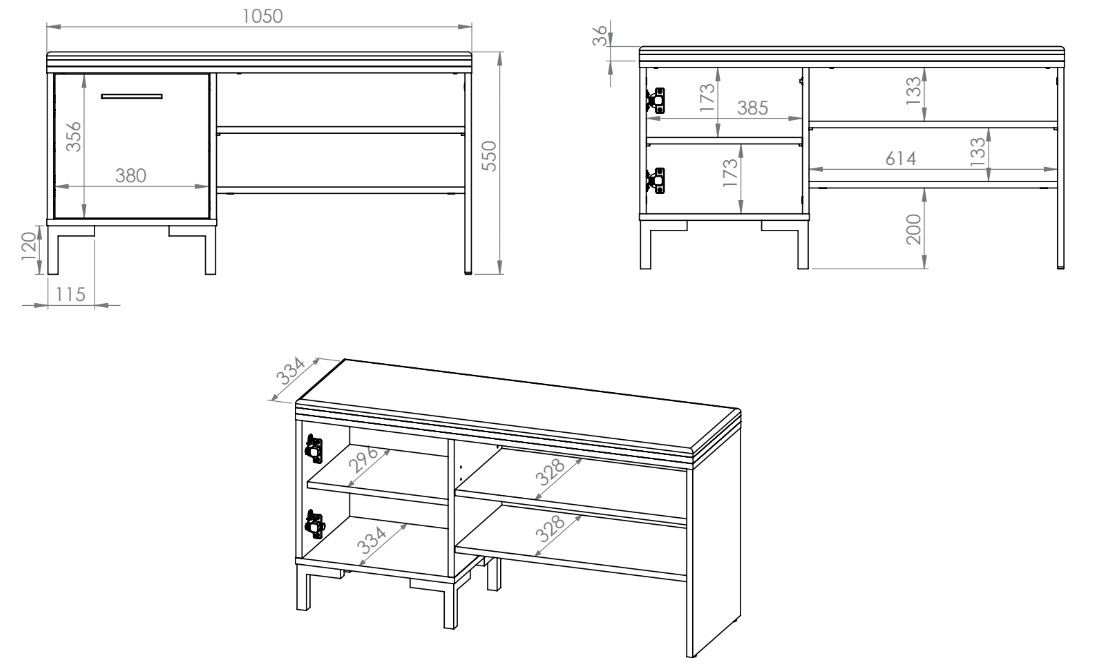 1050
356
380
550
120
115
36
173
385
173
133
614
133
200
334
296
334
328
328