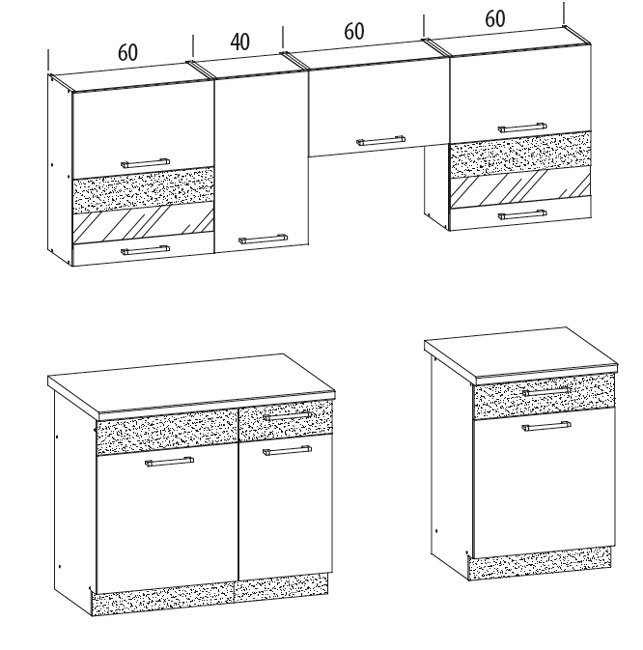 60
40
60
60