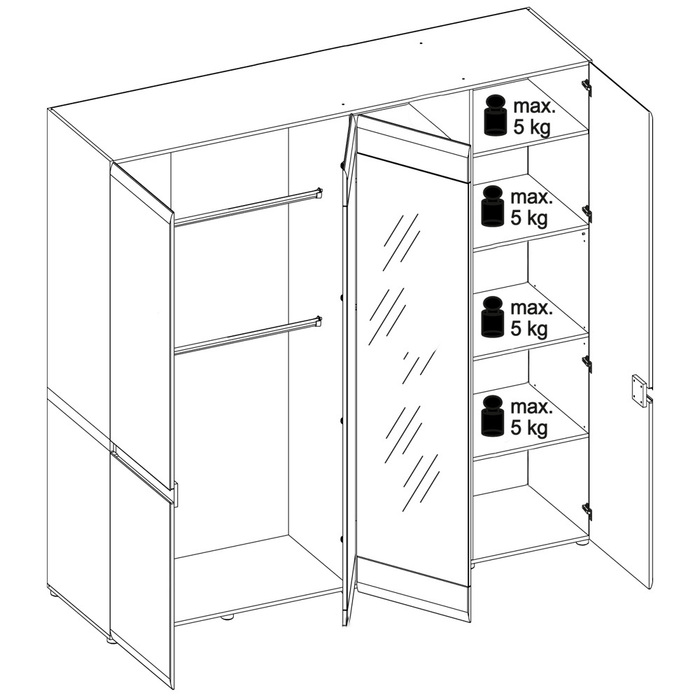 max.
5 kg

max.
5 kg

max.
5 kg

max.
5 kg